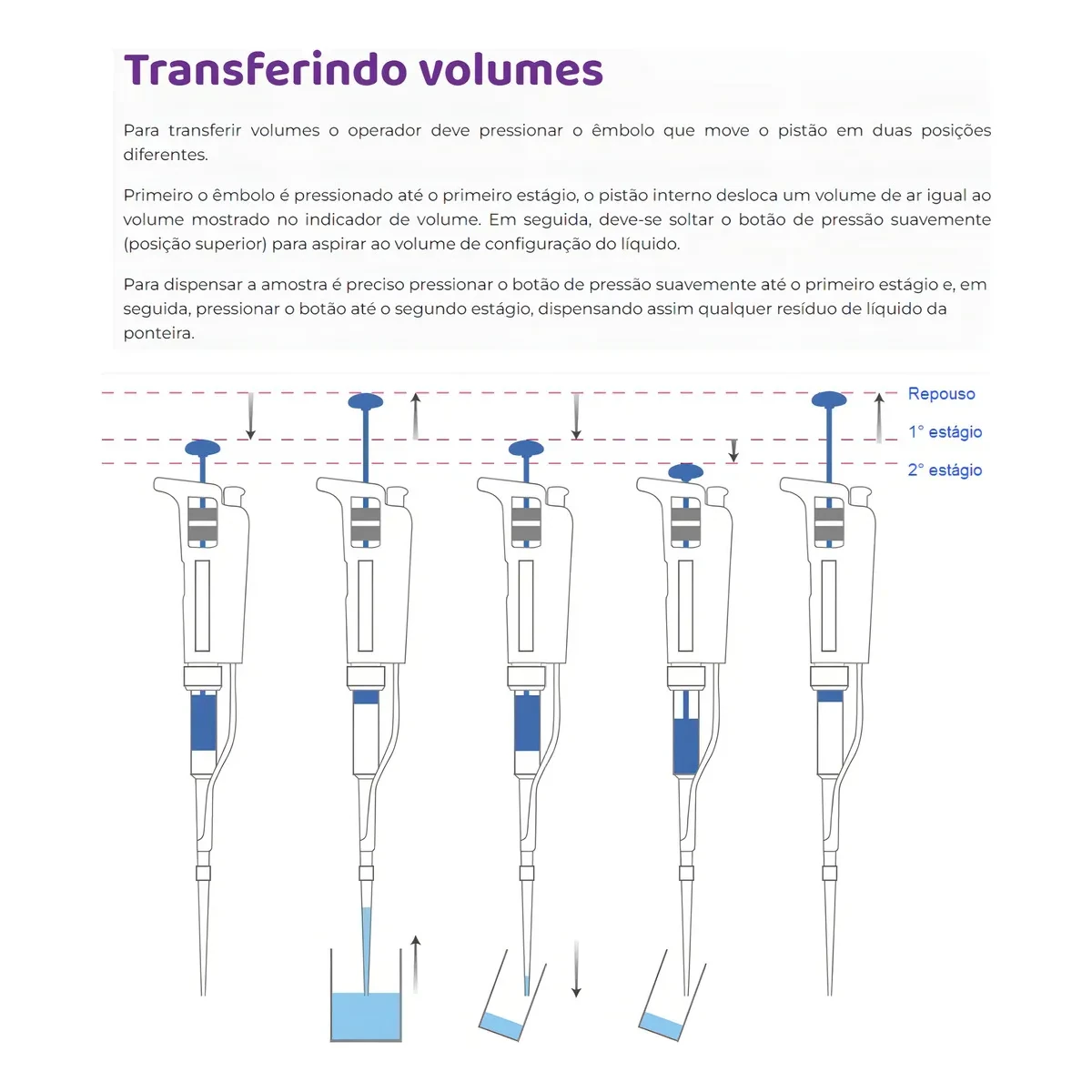 Transferindo volumes

Para transferir volumes o operador deve pressionar o êmbolo que move o pistão em duas posições diferentes.

Primeiro o êmbolo é pressionado até o primeiro estágio, o pistão interno desloca um volume de ar igual ao volume mostrado no indicador de volume. Em seguida, deve-se soltar o botão de pressão suavemente (posição superior) para aspirar ao volume de configuração do líquido.

Para dispensar a amostra é preciso pressionar o botão de pressão suavemente até o primeiro estágio e, em seguida, pressionar o botão até o segundo estágio, dispensando assim qualquer resíduo de líquido da ponteira.

Repouso
1° estágio
2° estágio